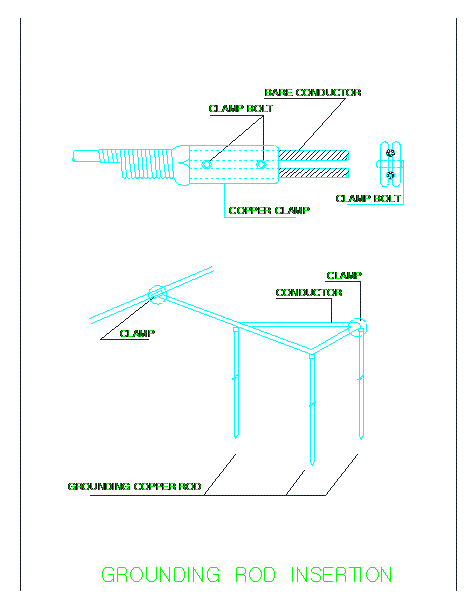 BARE CONDUCTOR

CLAMP BOLT

CLAMP BOLT

COPPER CLAMP

CLAMP

CONDUCTOR

CLAMP

GROUNDING COPPER ROD

GROUNDING ROD INSERTION