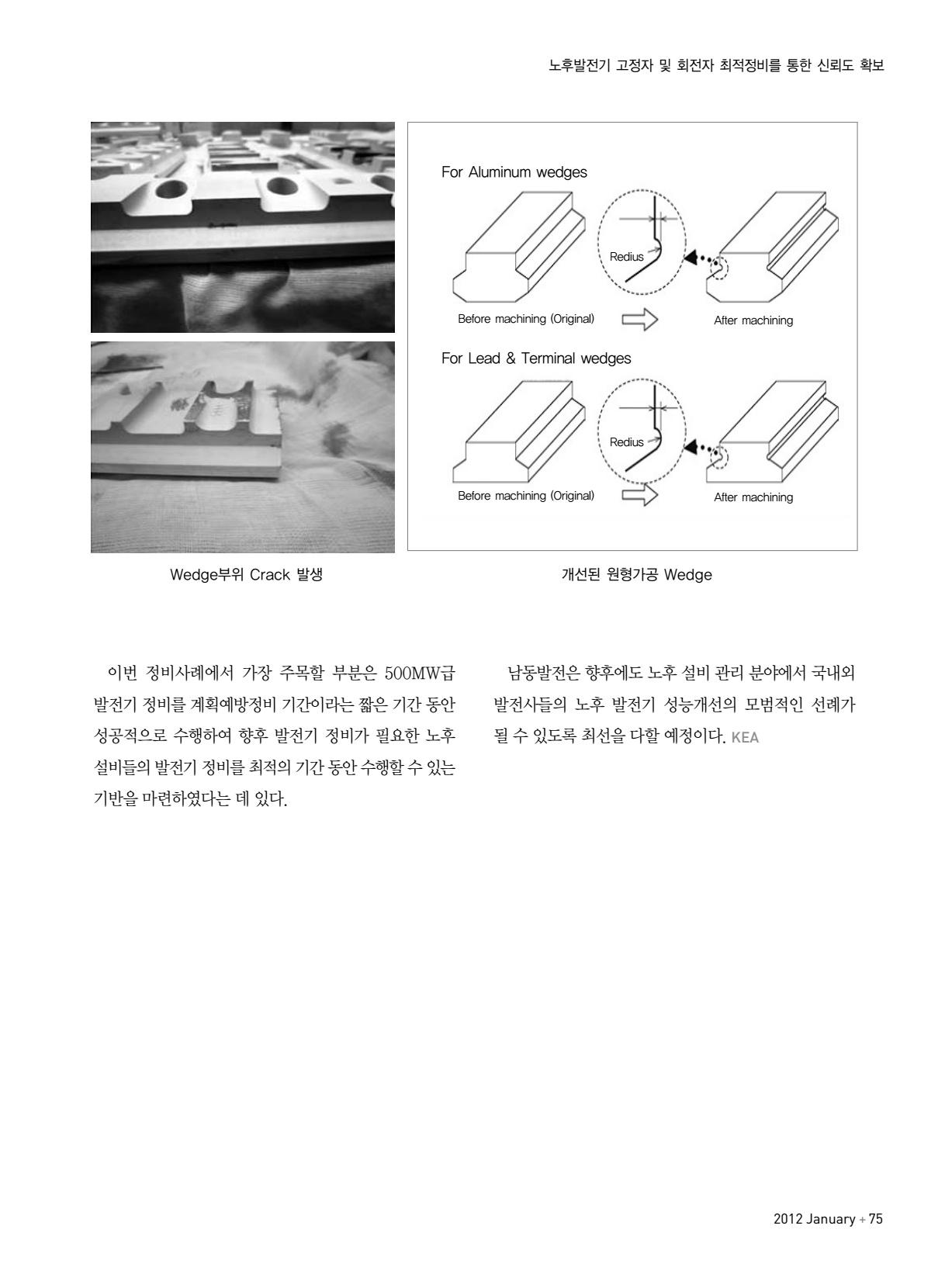 노후발전기 고정자 및 회전자 최적정비를 통한 신뢰도 확보

For Aluminum wedges

Redius

Before machining (Original)

After machining

For Lead & Terminal wedges

Redius

Before machining (Original)

After machining

Wedge부위 Crack 발생

개선된 원형가공 Wedge

이번 정비사례에서 가장 주목할 부분은 500MW급 발전기 정비를 계획예방정비 기간이라는 짧은 기간 동안 성공적으로 수행하여 향후 발전기 정비가 필요한 노후 설비들의 발전기 정비를 최적의 기간 동안 수행할 수 있는 기반을 마련하였다는 데 있다.

남동발전은 향후에도 노후 설비 관리 분야에서 국내외 발전사들의 노후 발전기 성능개선의 모범적인 선례가 될 수 있도록 최선을 다할 예정이다. KEA

2012 January + 75